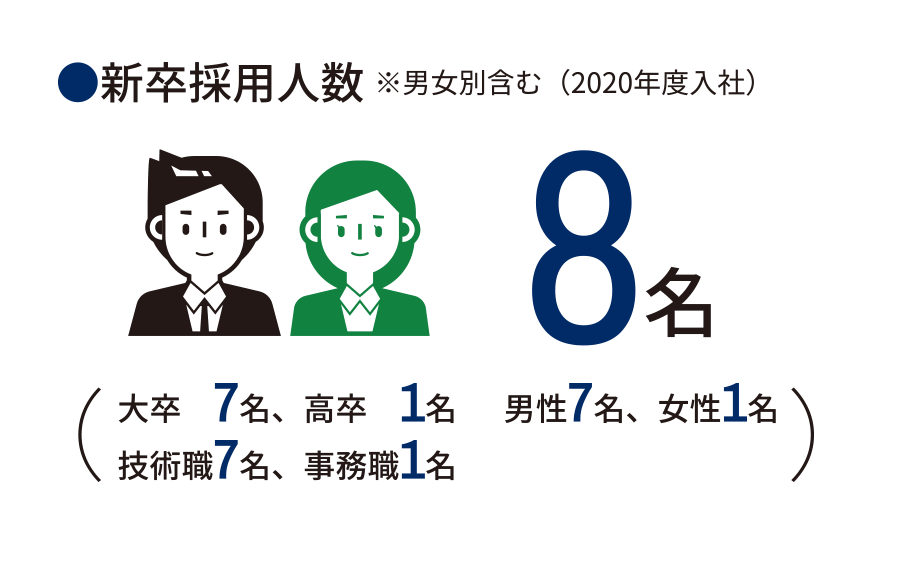 ●新卒採用人数 ※男女別含む（2020年度入社）

8名

（大卒 7名、高卒 1名 男性7名、女性1名
技術職7名、事務職1名）