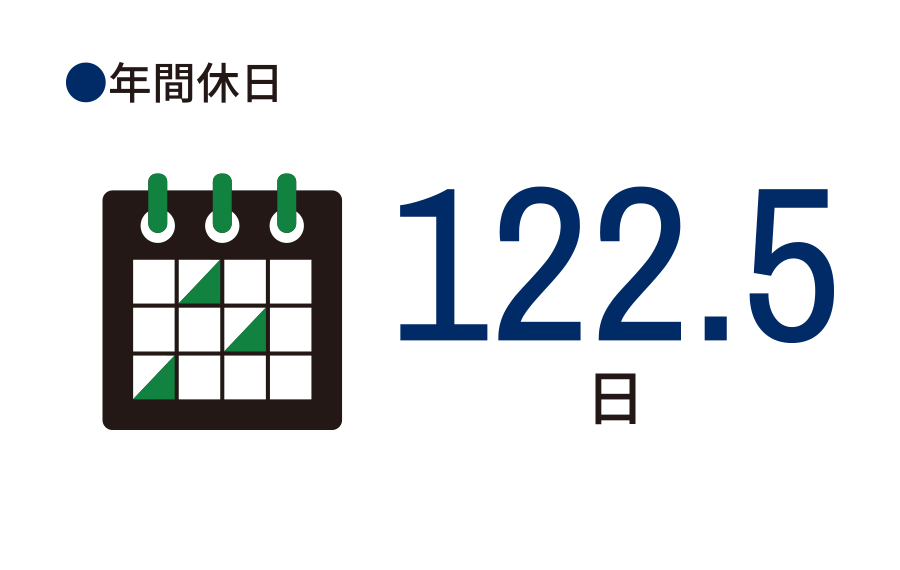 ●年間休日

122.5
日