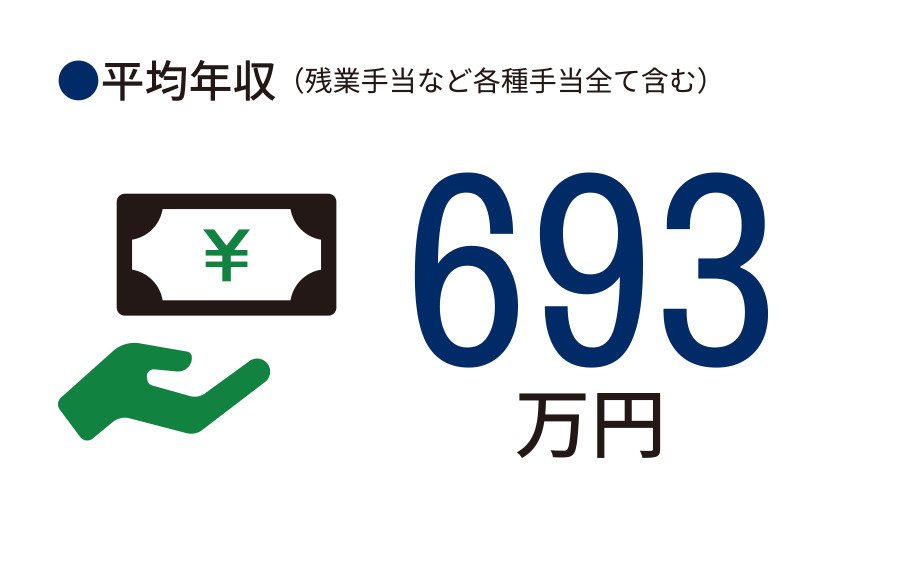 ●平均年収（残業手当など各種手当全て含む）

¥

693
万円