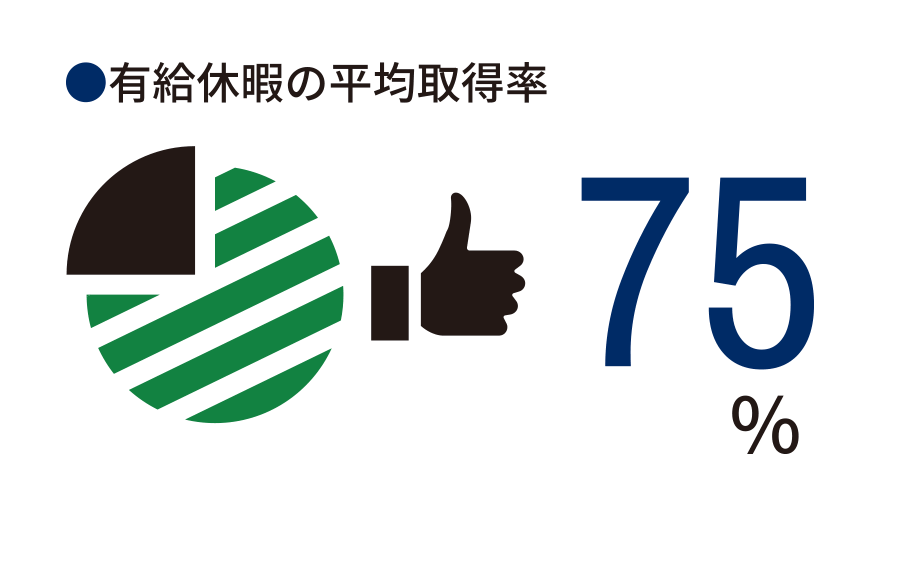 ●有給休暇の平均取得率

75
%