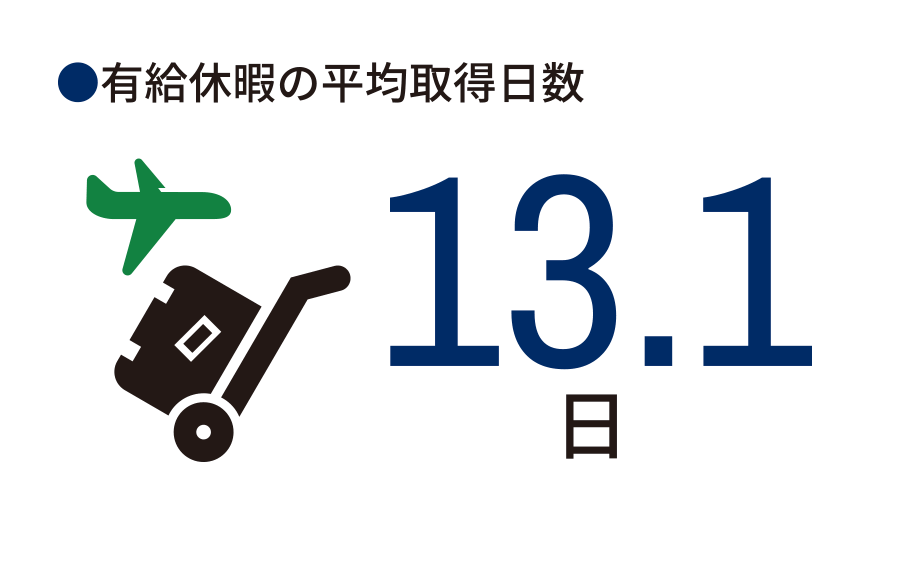 ●有給休暇の平均取得日数

13.1
日