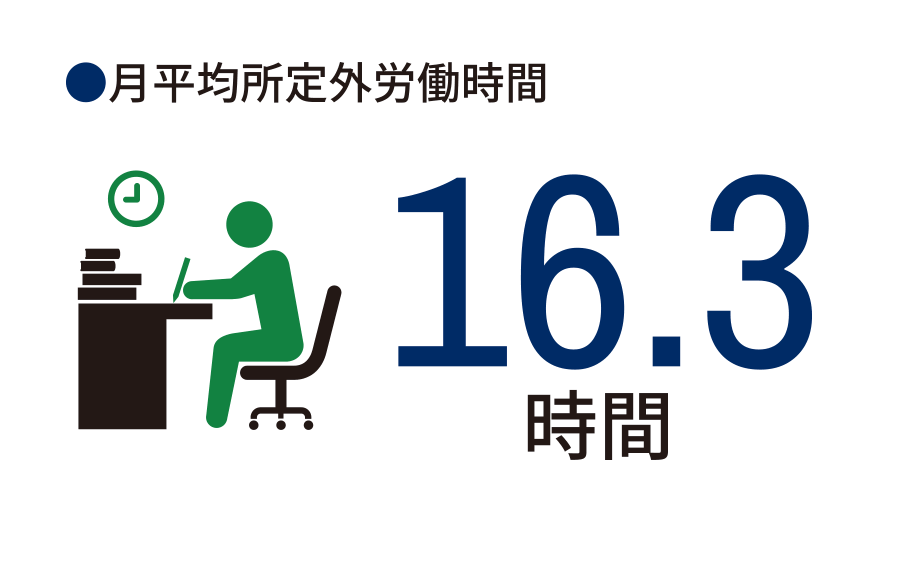 ●月平均所定外労働時間

16.3
時間