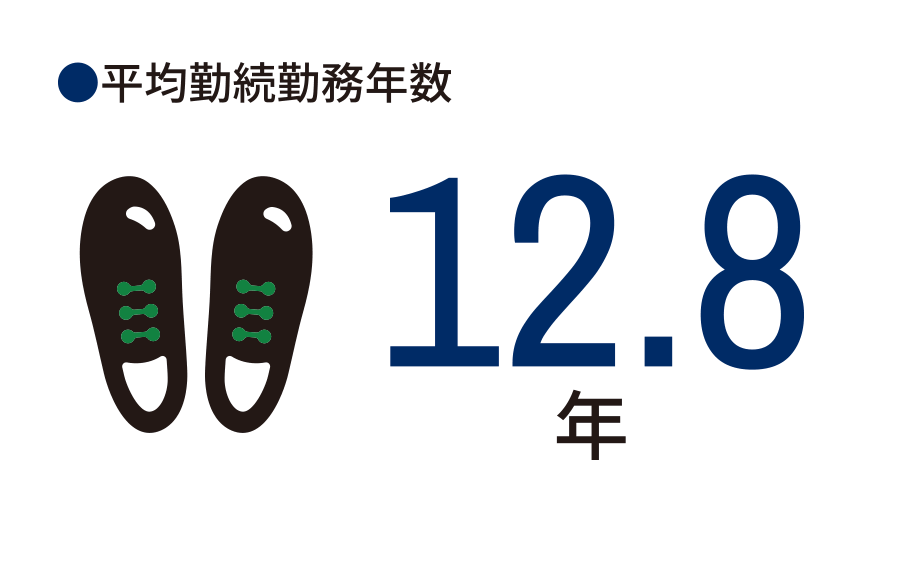 ●平均勤続勤務年数

12.8
年