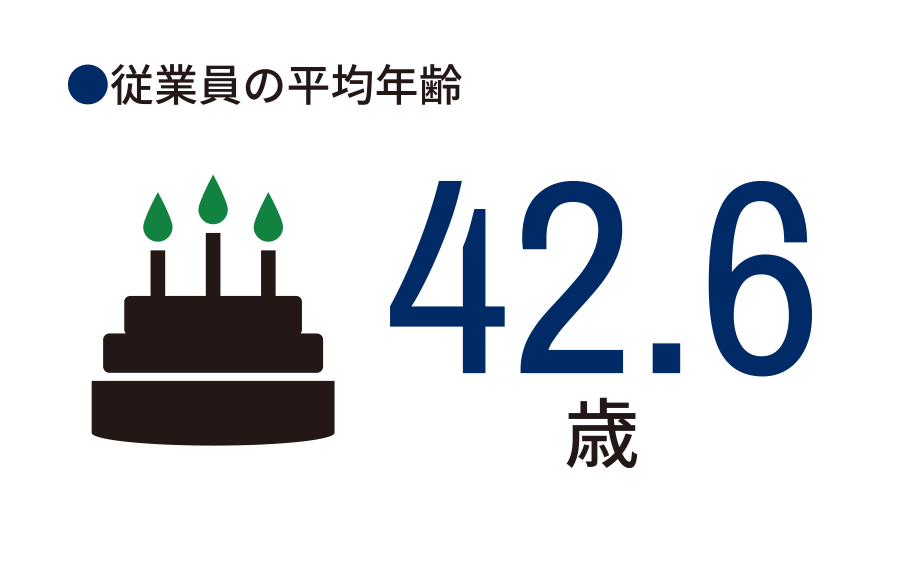 ●従業員の平均年齢

42.6
歳