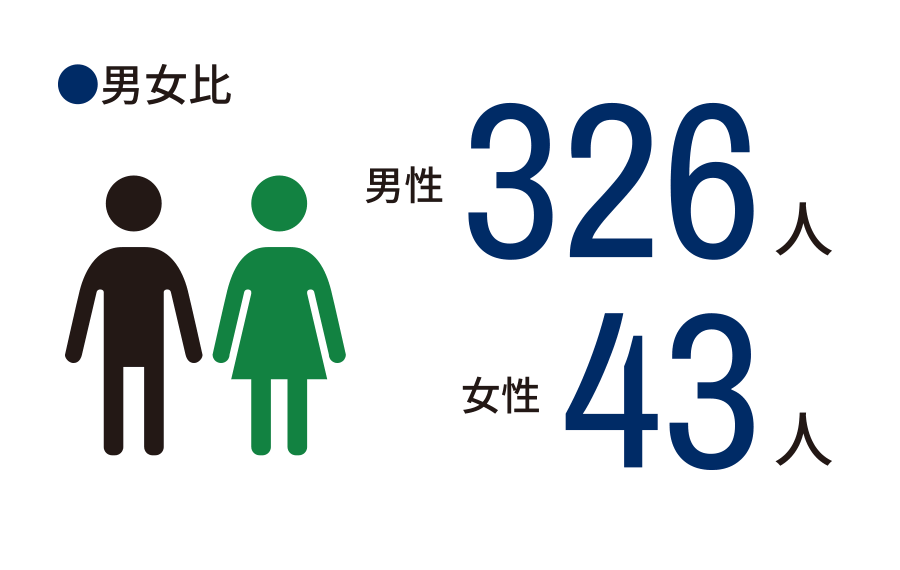 ●男女比

男性 326人

女性 43人