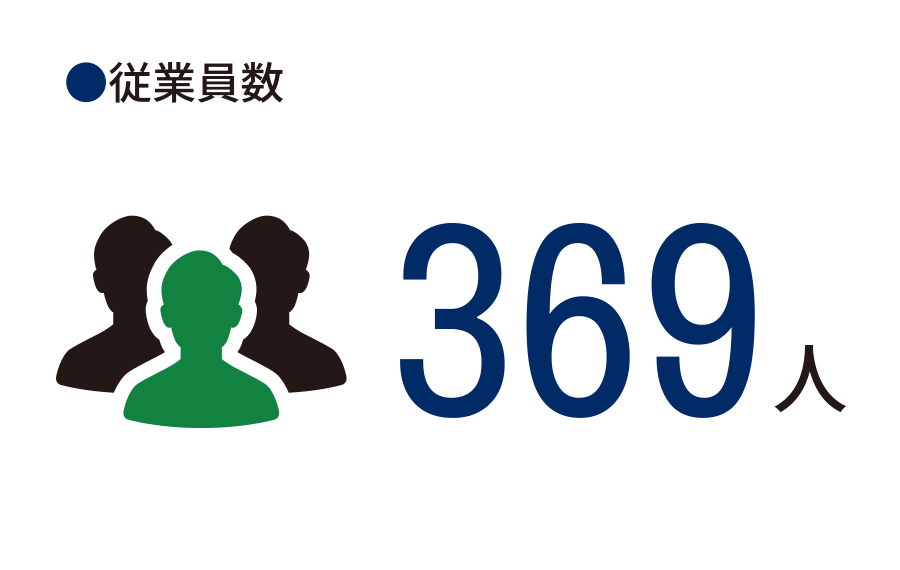 ●従業員数

369人