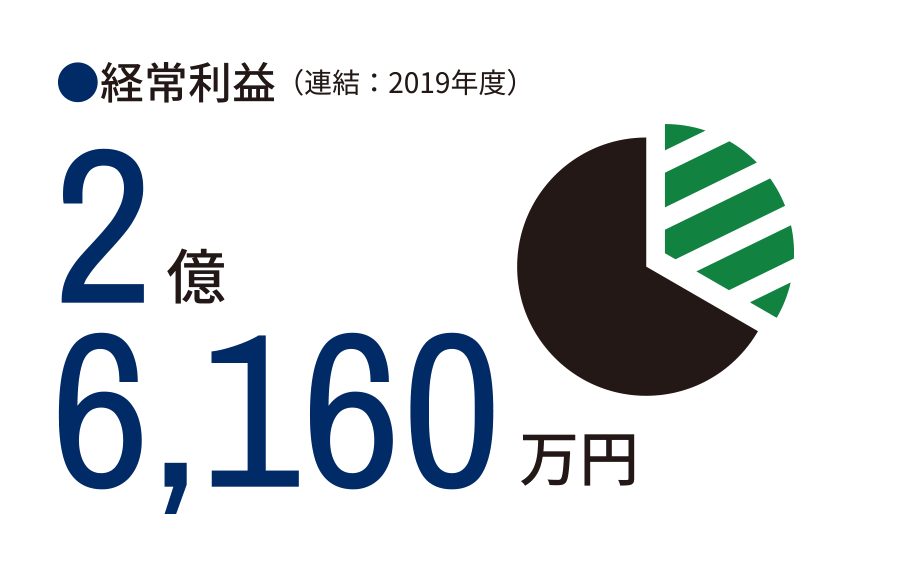 ●経常利益（連結：2019年度）

2億
6,160万円