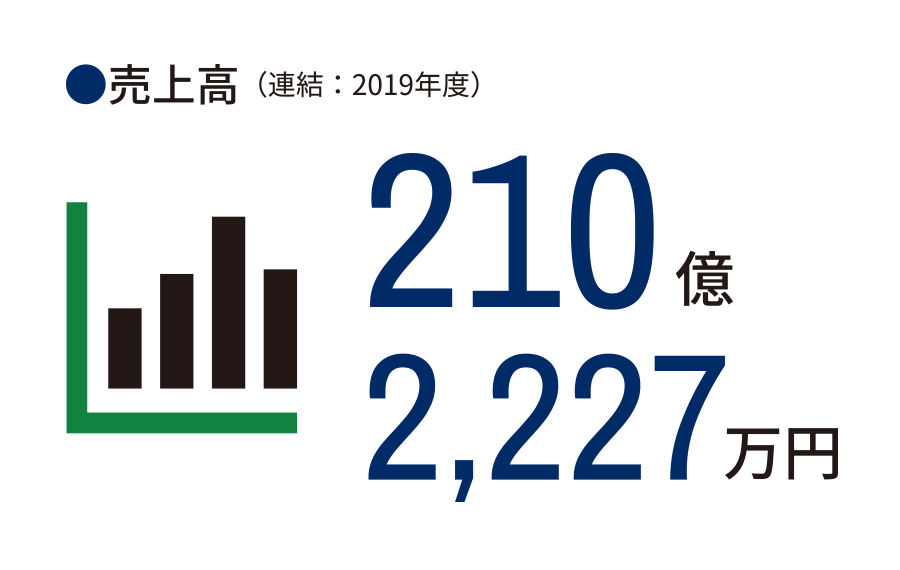 ●売上高（連結：2019年度）

210億
2,227万円