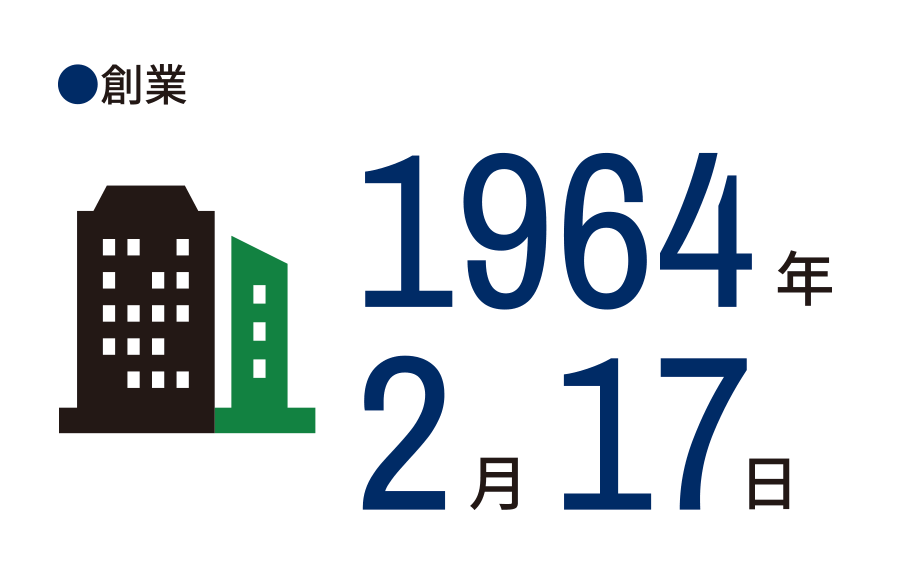 ●創業

1964年
2月17日