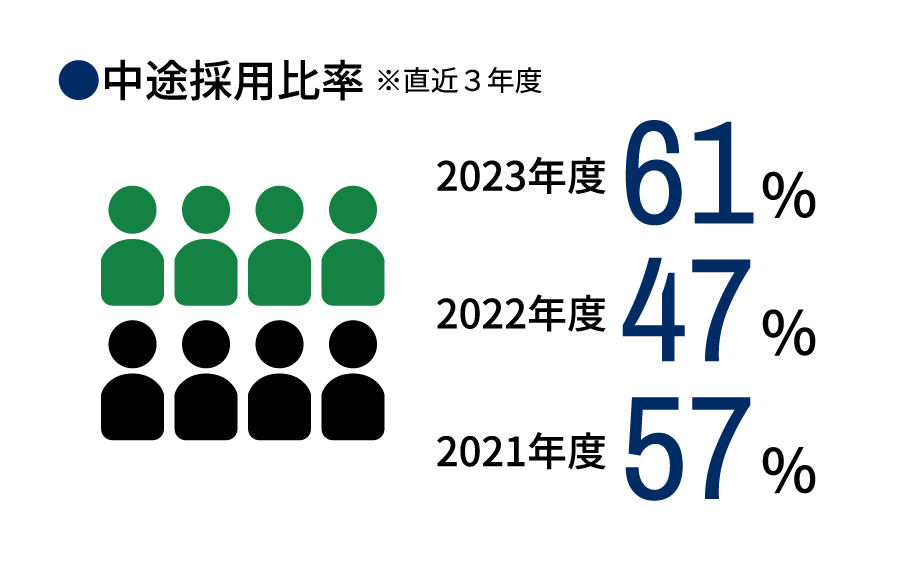 ●中途採用比率 ※直近３年度

2023年度 61%

2022年度 47%

2021年度 57%