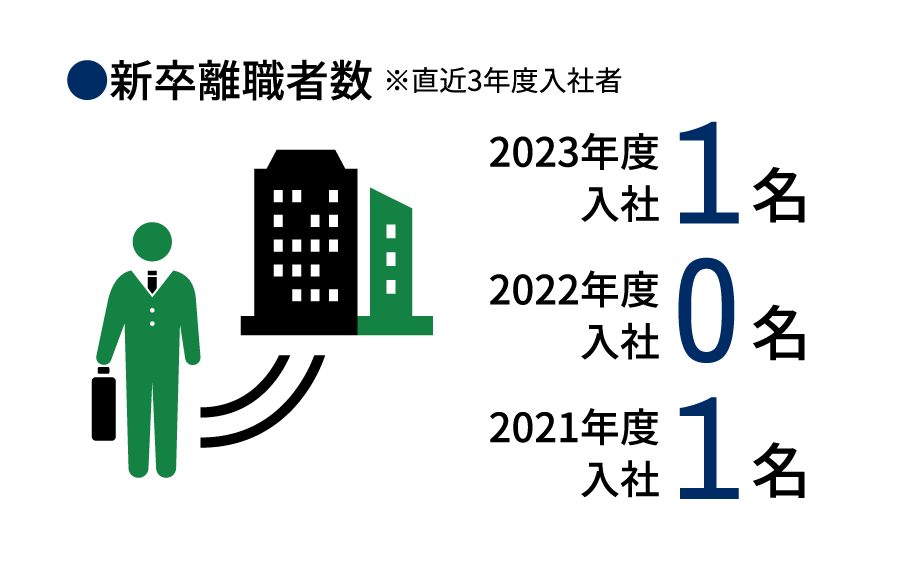 ●新卒離職者数 ※直近3年度入社者

2023年度入社 1名

2022年度入社 0名

2021年度入社 1名