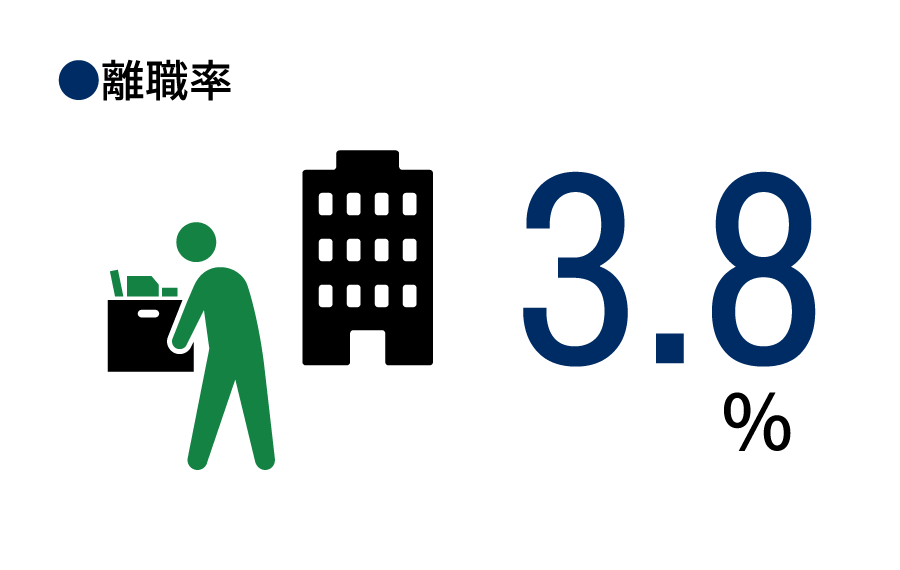 ●離職率

3.8
%