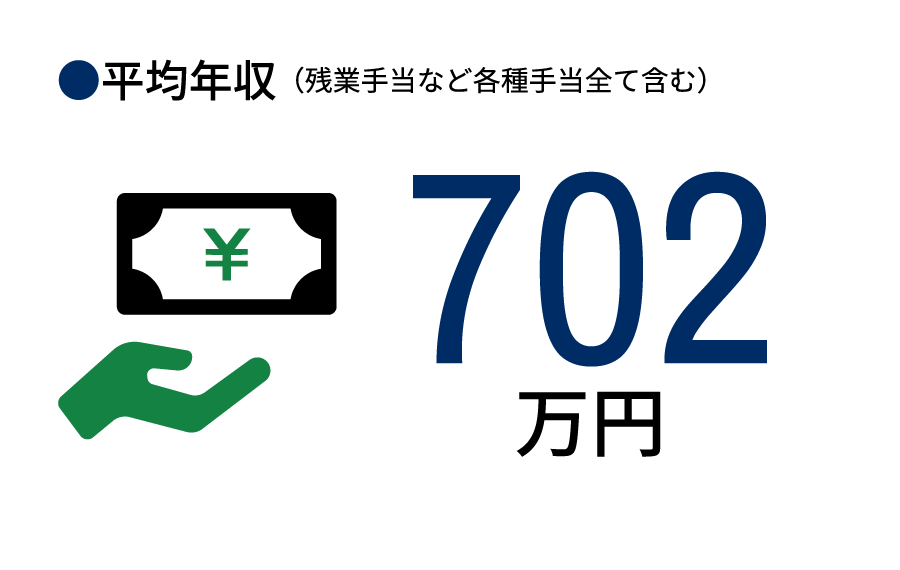 ●平均年収（残業手当など各種手当全て含む）

¥

702
万円