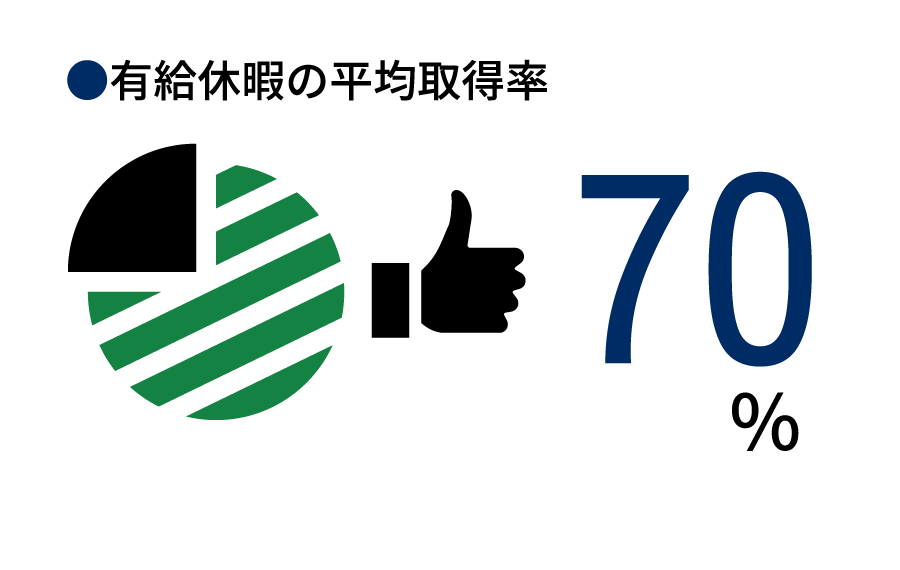 ●有給休暇の平均取得率

70
%