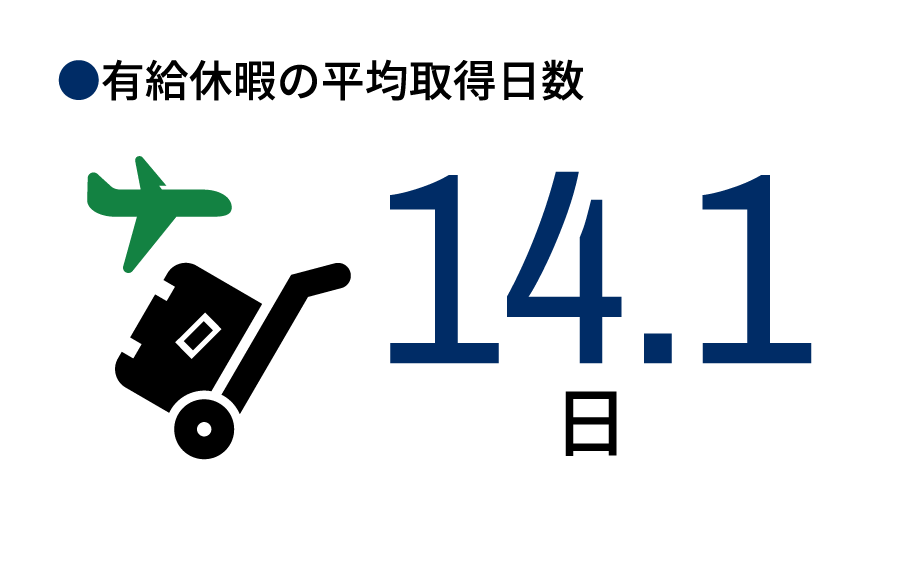 ●有給休暇の平均取得日数

14.1

日