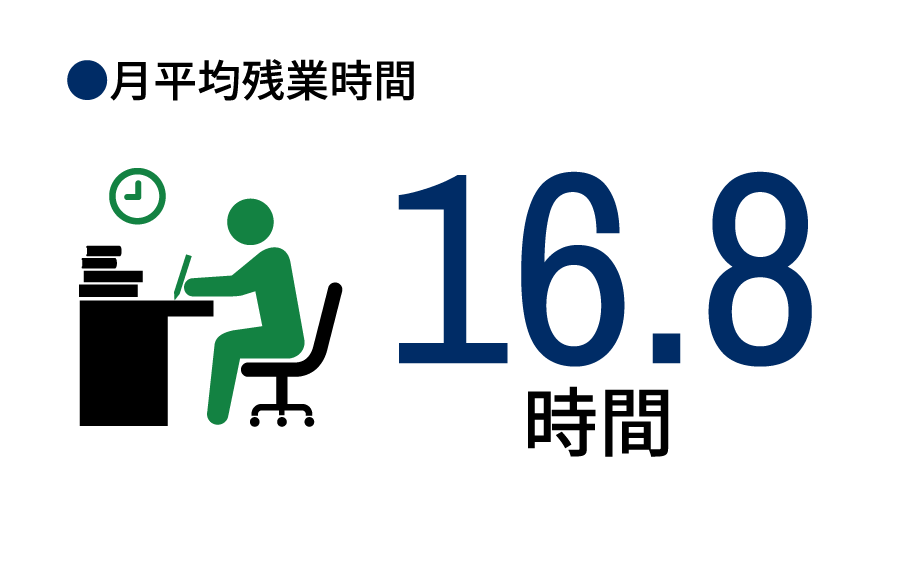 ●月平均残業時間

16.8
時間