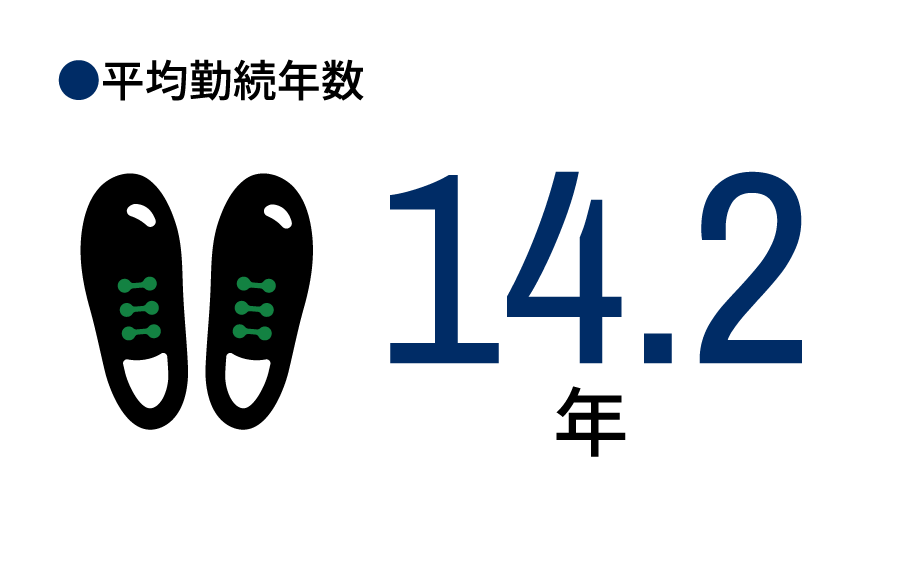 ●平均勤続年数

14.2
年