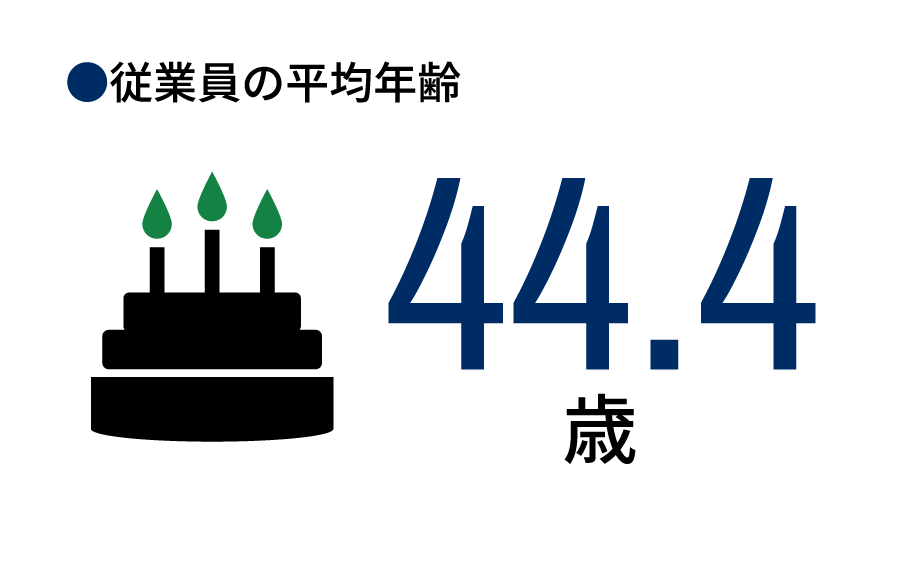 ●従業員の平均年齢

44.4

歳