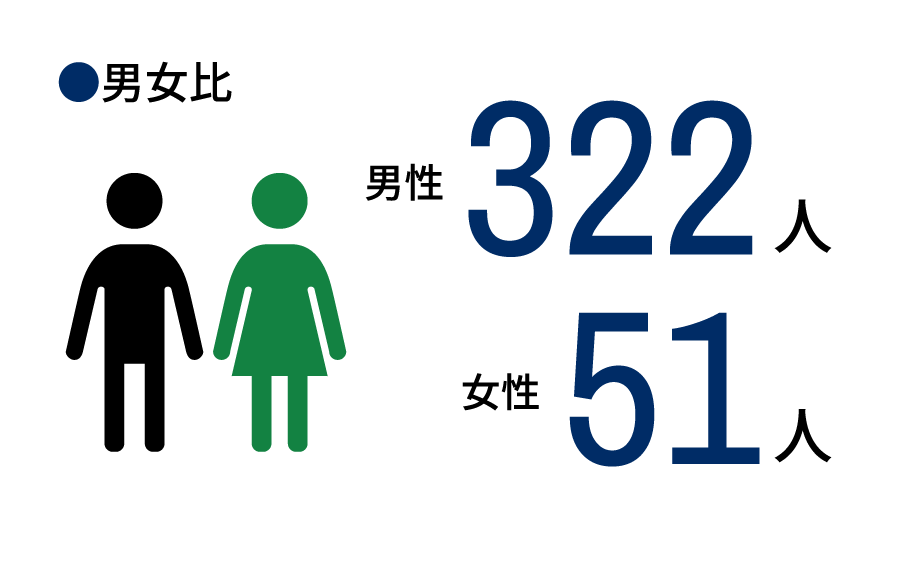 ●男女比

男性 322人

女性 51人