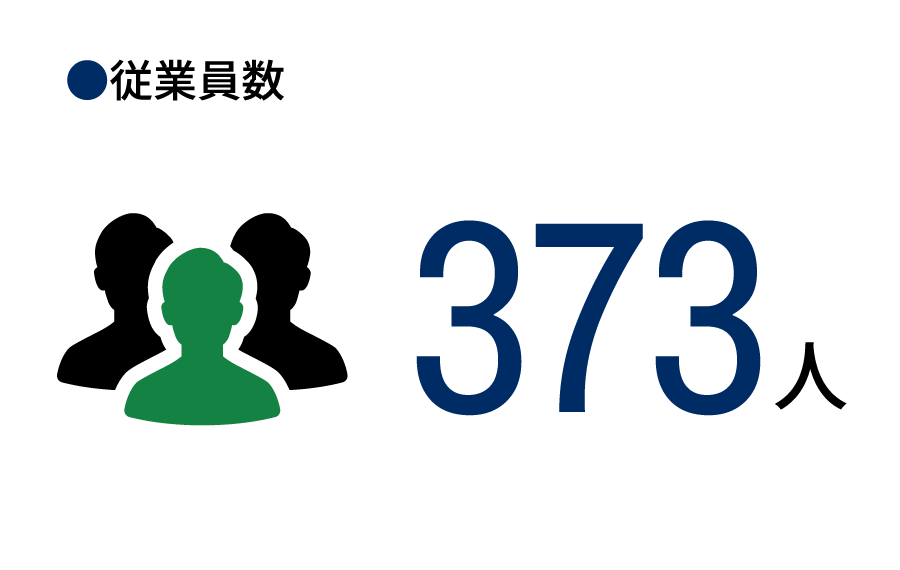 ●従業員数

373人