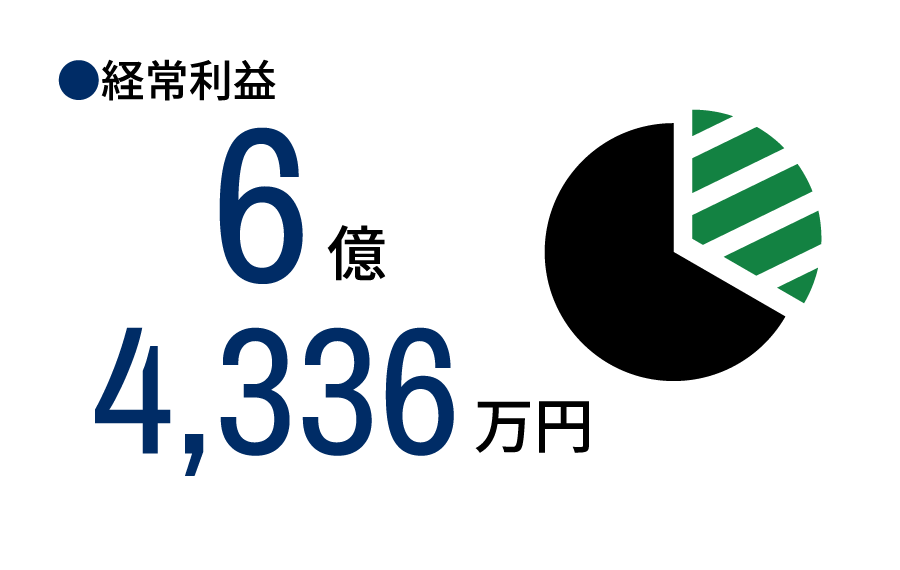 ●経常利益

6億

4,336万円