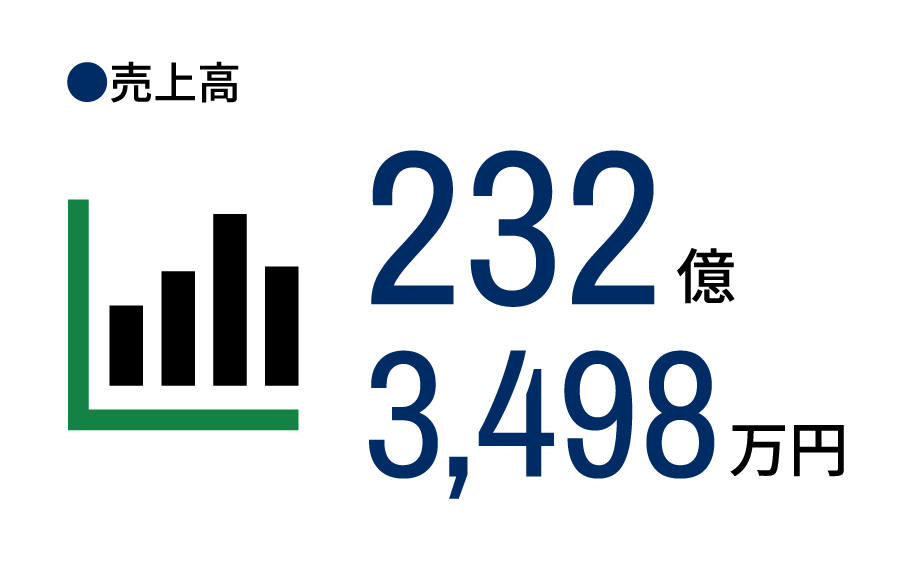 ●売上高

232億
3,498万円