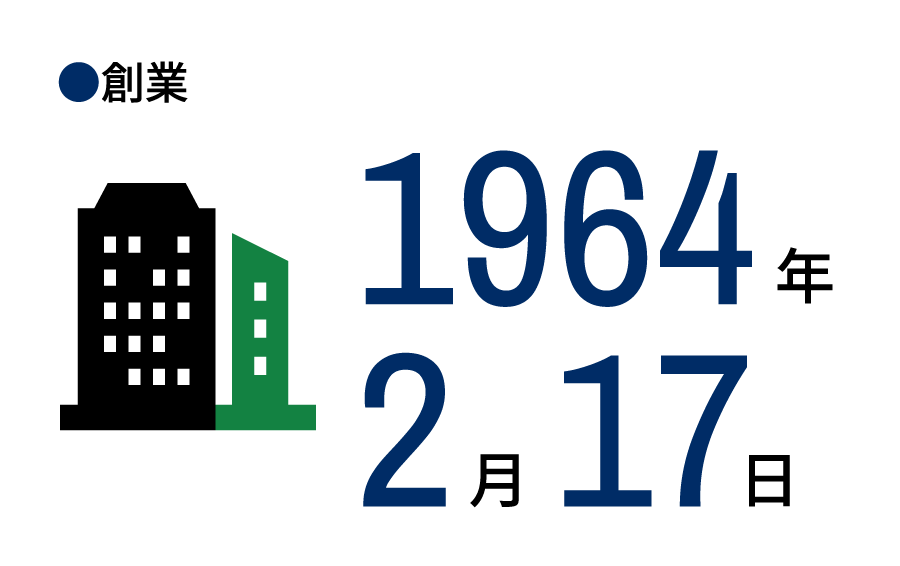 ●創業

1964年
2月17日